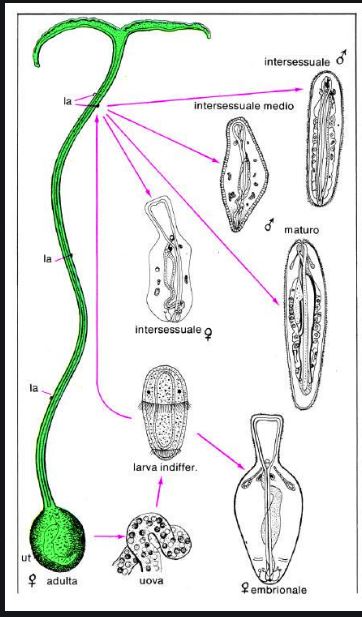 intersessuale ♂
la
intersessuale medio
♂ maturo
la
intersessuale ♀
la
larva indiffer.
ut
♀ adulta
uova
♀ embrionale